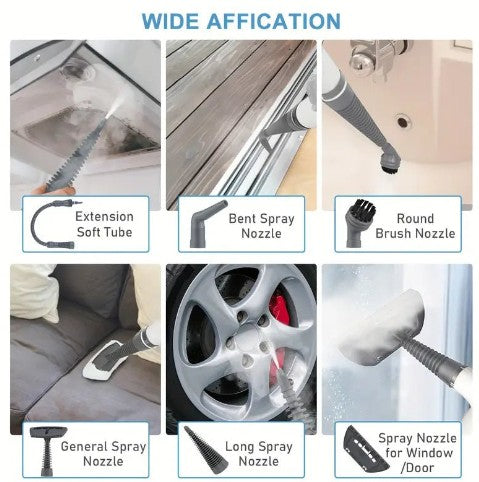 WIDE AFFICATION

Extension Soft Tube

Bent Spray Nozzle

Round Brush Nozzle

General Spray Nozzle

Long Spray Nozzle

Spray Nozzle for Window /Door