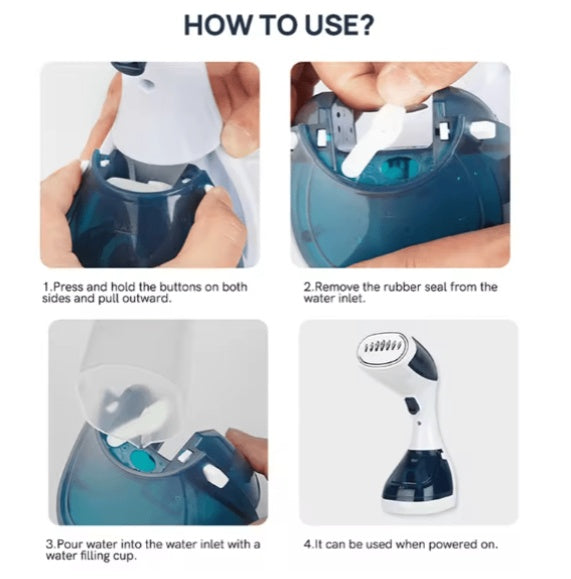 HOW TO USE?

1.Press and hold the buttons on both sides and pull outward.

2.Remove the rubber seal from the water inlet.

3.Pour water into the water inlet with a water filling cup.

4.It can be used when powered on.