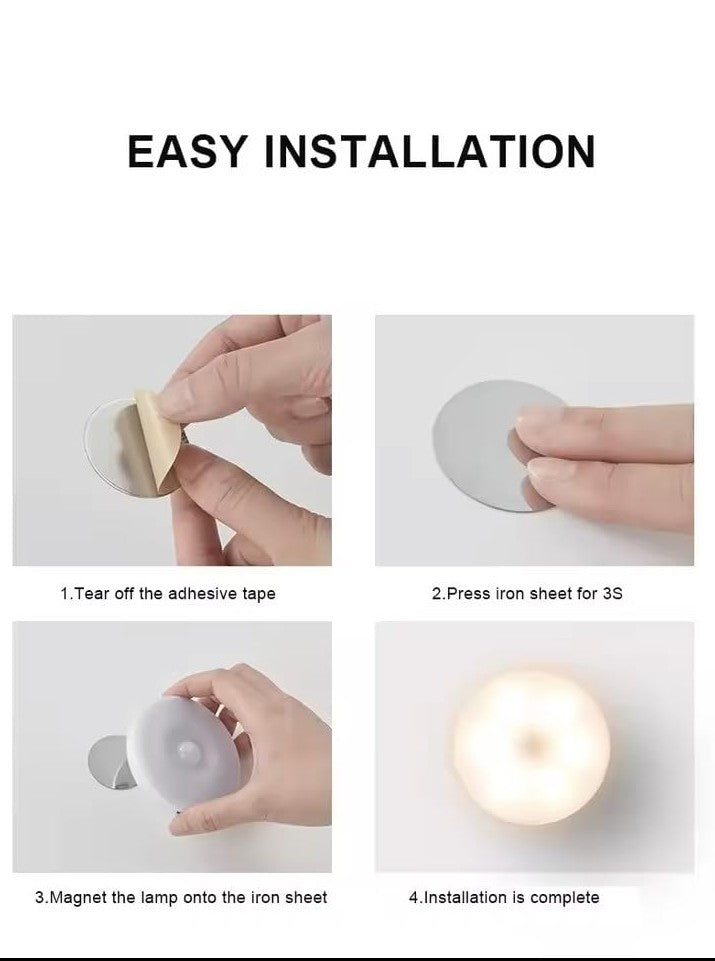 EASY INSTALLATION

1.Tear off the adhesive tape

2.Press iron sheet for 3S

3.Magnet the lamp onto the iron sheet

4.Installation is complete