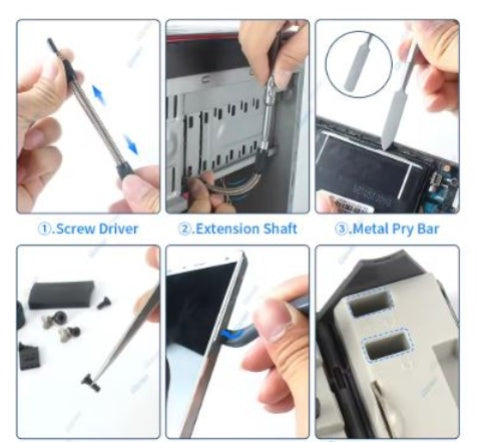 ①.Screw Driver

②.Extension Shaft

③.Metal Pry Bar