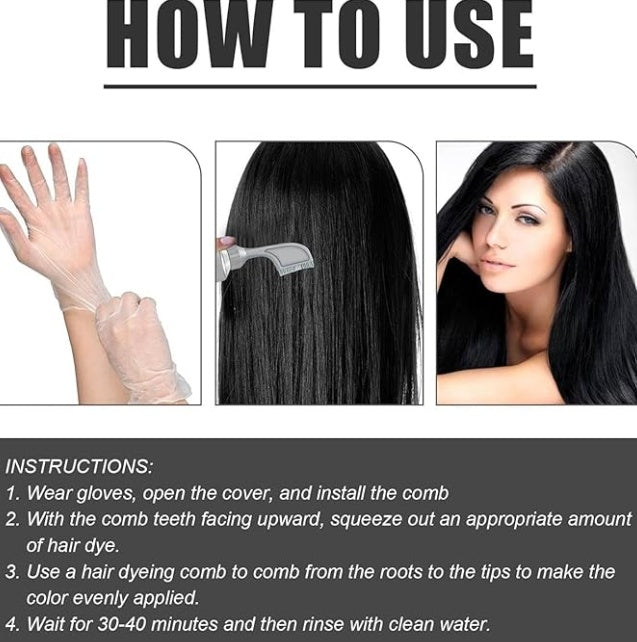 HOW TO USE

INSTRUCTIONS:
1. Wear gloves, open the cover, and install the comb
2. With the comb teeth facing upward, squeeze out an appropriate amount of hair dye.
3. Use a hair dyeing comb to comb from the roots to the tips to make the color evenly applied.
4. Wait for 30-40 minutes and then rinse with clean water.