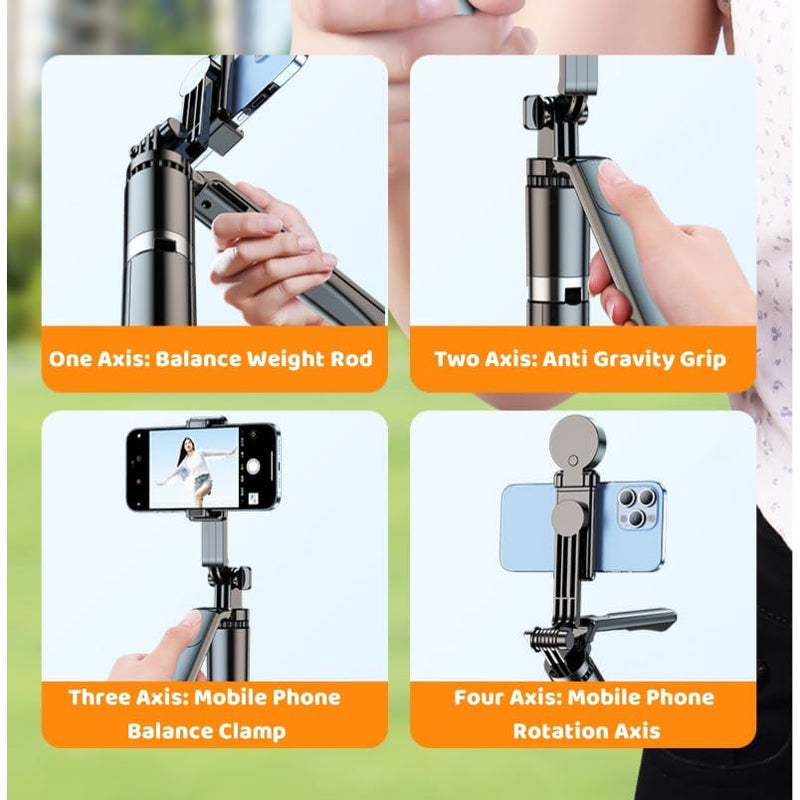 One Axis: Balance Weight Rod

Two Axis: Anti Gravity Grip

Three Axis: Mobile Phone Balance Clamp

Four Axis: Mobile Phone Rotation Axis